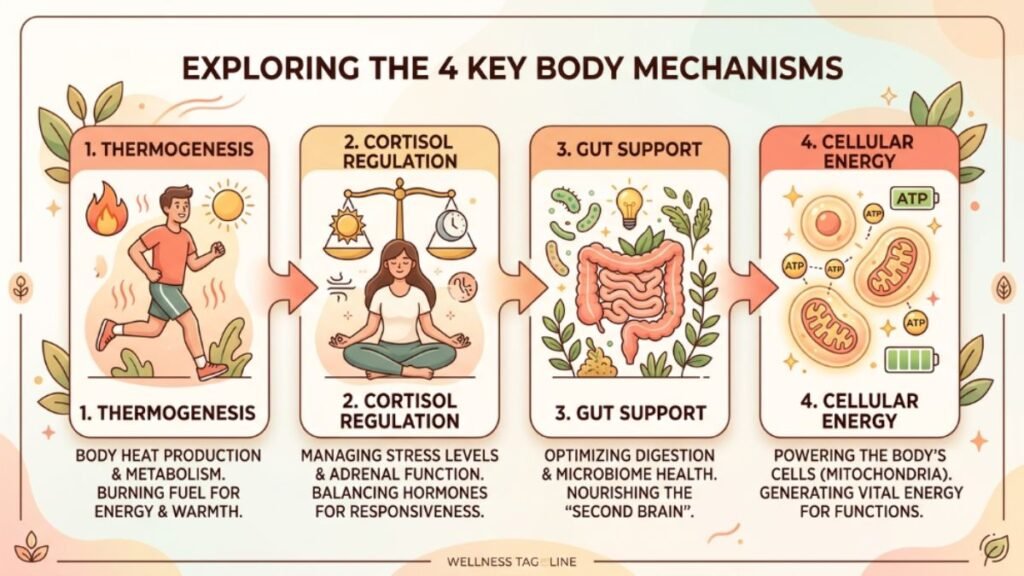 EXPLORING THE 4 KEY BODY MECHANISMS

1. THERMOGENESIS

1. THERMOGENESIS

BODY HEAT PRODUCTION & METABOLISM. BURNING FUEL FOR ENERGY & WARMTH.

2. CORTISOL REGULATION

2. CORTISOL REGULATION

MANAGING STRESS LEVELS & ADRENAL FUNCTION. BALANCING HORMONES FOR RESPONSIVENESS.

3. GUT SUPPORT

3. GUT SUPPORT

OPTIMIZING DIGESTION & MICROBIOME HEALTH. NOURISHING THE "SECOND BRAIN".

4. CELLULAR ENERGY

ATP

ATP

ATP

ATP

ATP

4. CELLULAR ENERGY

POWERING THE BODY'S CELLS (MITOCHONDRIA). GENERATING VITAL ENERGY FOR FUNCTIONS.

WELLNESS TAGLINE